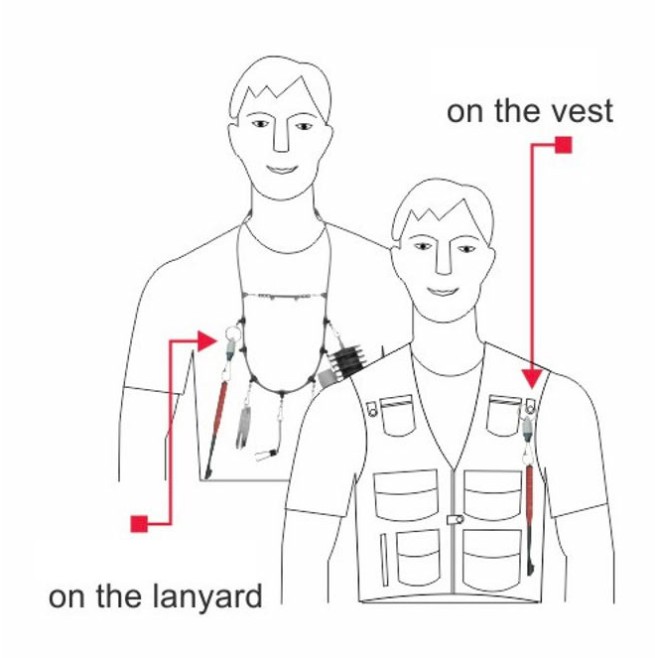 on the vest

on the lanyard